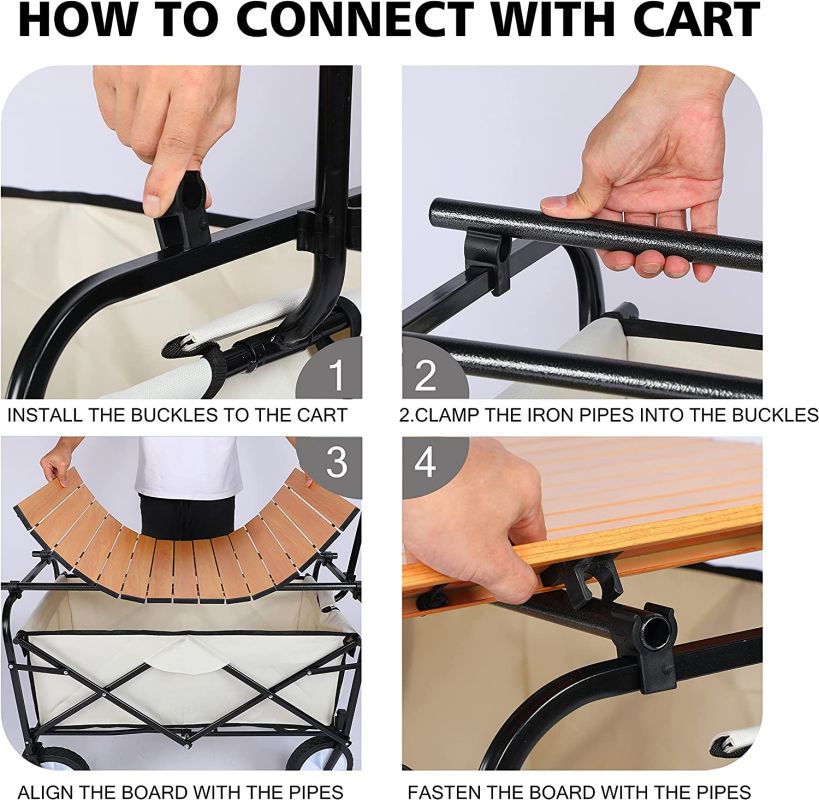 HOW TO CONNECT WITH CART

1

INSTALL THE BUCKLES TO THE CART

2

2.CLAMP THE IRON PIPES INTO THE BUCKLES

3

ALIGN THE BOARD WITH THE PIPES

4

FASTEN THE BOARD WITH THE PIPES