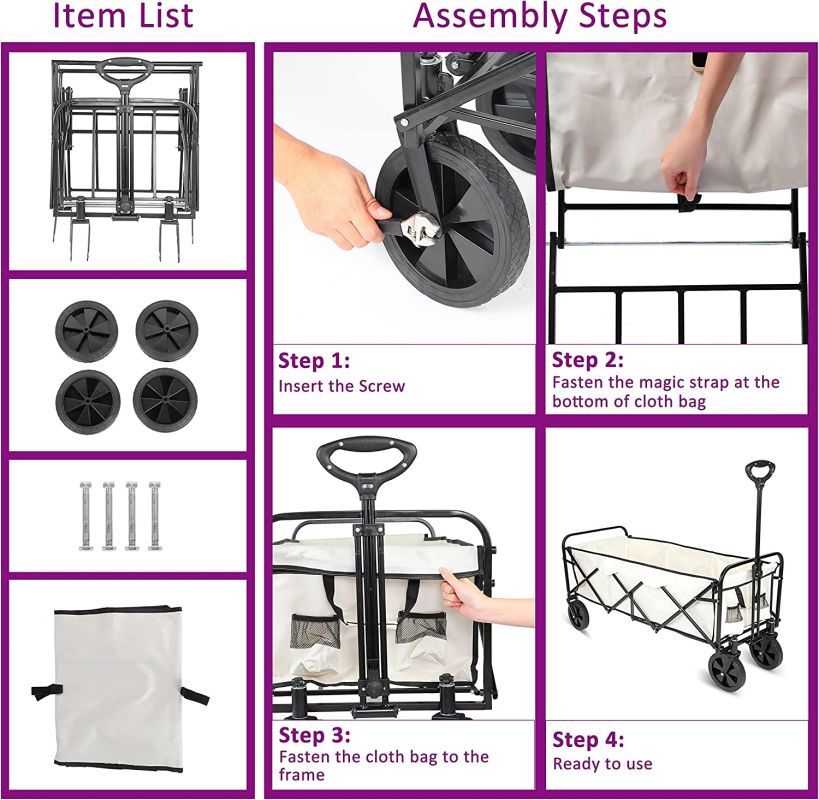 Item List

Assembly Steps

Step 1:
Insert the Screw

Step 2:
Fasten the magic strap at the bottom of cloth bag

Step 3:
Fasten the cloth bag to the frame

Step 4:
Ready to use