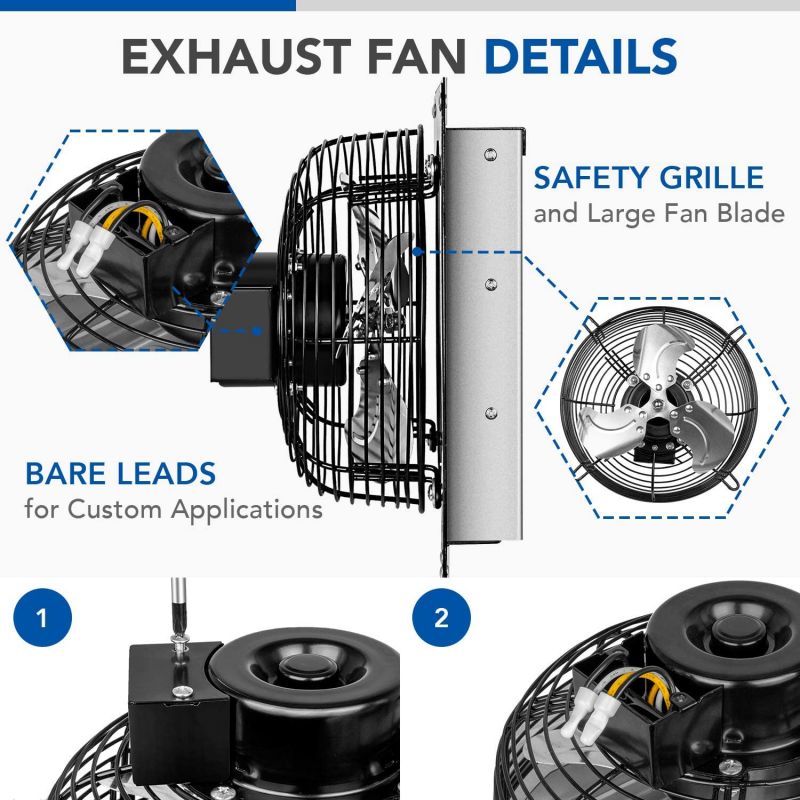 EXHAUST FAN DETAILS

SAFETY GRILLE
and Large Fan Blade

BARE LEADS
for Custom Applications

1

2